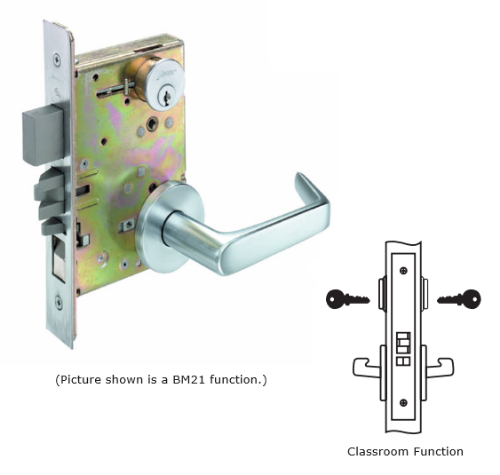 (Picture shown is a BM21 function.)

Classroom Function